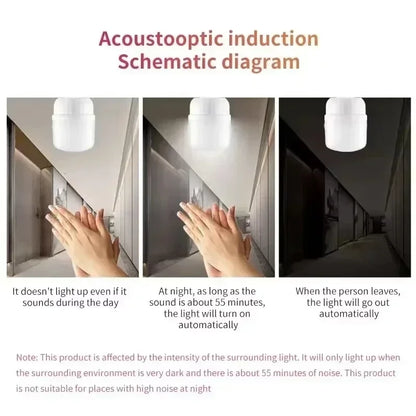 Acoustooptic induction
Schematic diagram

It doesn't light up even if it sounds during the day

At night, as long as the sound is about 55 minutes, the light will turn on automatically

When the person leaves, the light will go out automatically

Note: This product is affected by the intensity of the surrounding light. It will only light up when the surrounding environment is very dark and there is about 55 minutes of noise. This product is not suitable for places with high noise at night