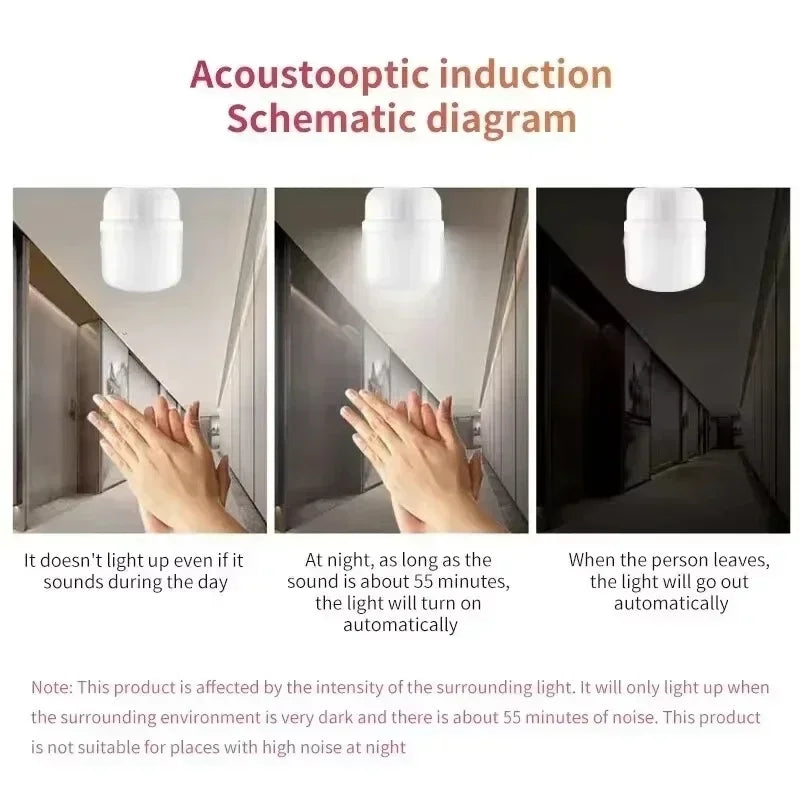 Acoustooptic induction
Schematic diagram

It doesn't light up even if it sounds during the day

At night, as long as the sound is about 55 minutes, the light will turn on automatically

When the person leaves, the light will go out automatically

Note: This product is affected by the intensity of the surrounding light. It will only light up when the surrounding environment is very dark and there is about 55 minutes of noise. This product is not suitable for places with high noise at night